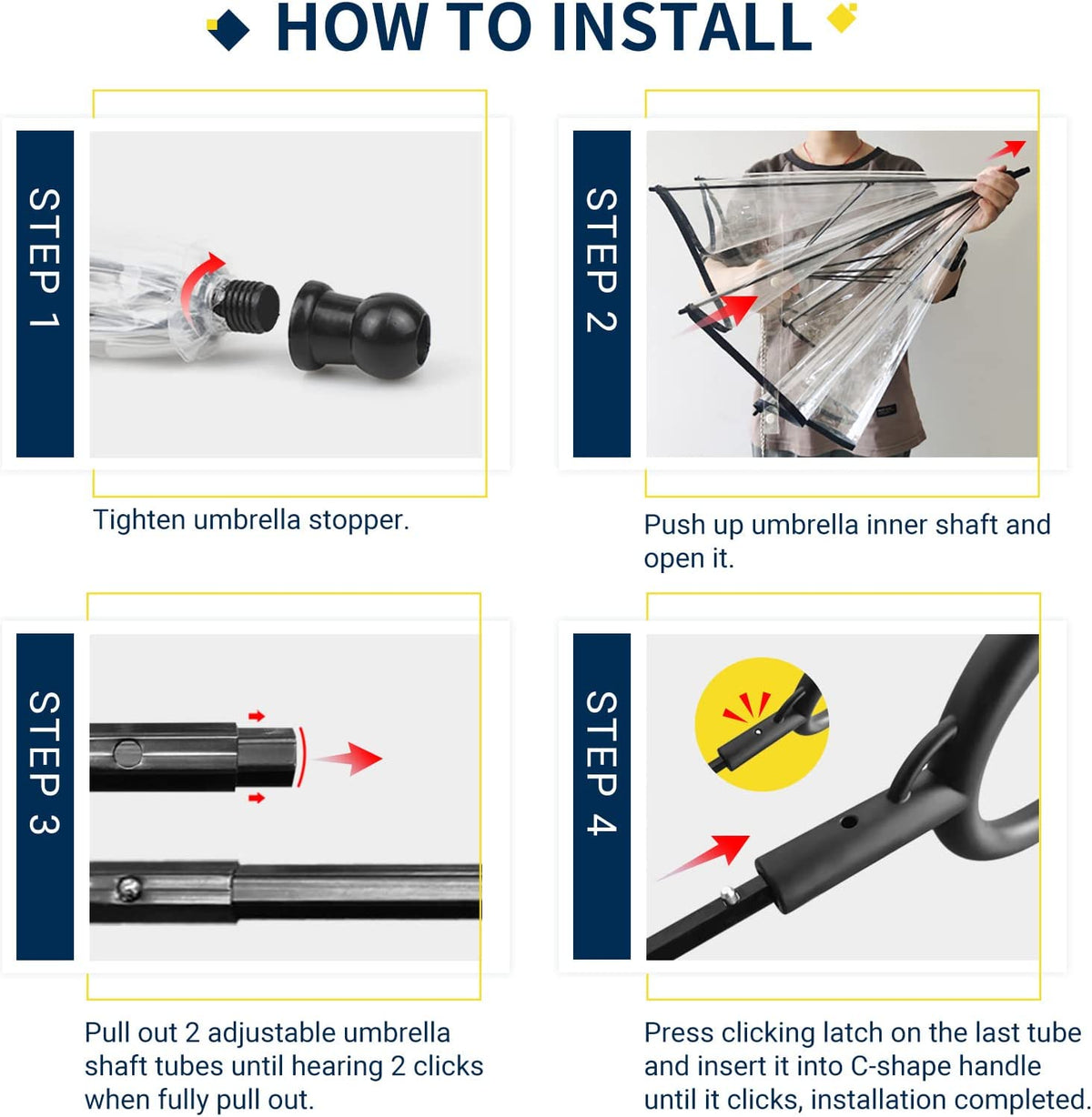 HOW TO INSTALL

STEP 1

Tighten umbrella stopper.

STEP 2

Push up umbrella inner shaft and open it.

STEP 3

Pull out 2 adjustable umbrella shaft tubes until hearing 2 clicks when fully pull out.

STEP 4

Press clicking latch on the last tube and insert it into C-shape handle until it clicks, installation completed.